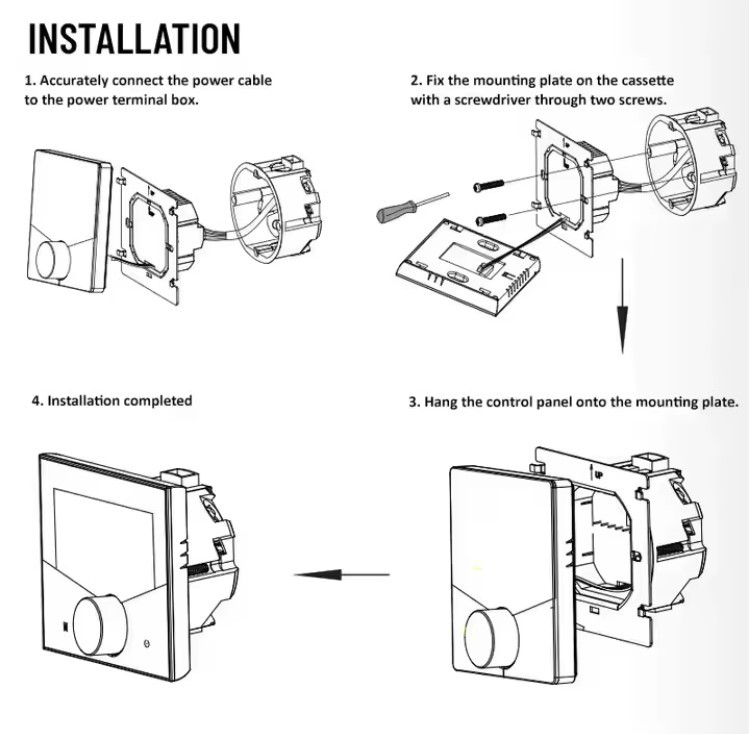 INSTALLATION

1. Accurately connect the power cable to the power terminal box.

2. Fix the mounting plate on the cassette with a screwdriver through two screws.

4. Installation completed

3. Hang the control panel onto the mounting plate.

UP